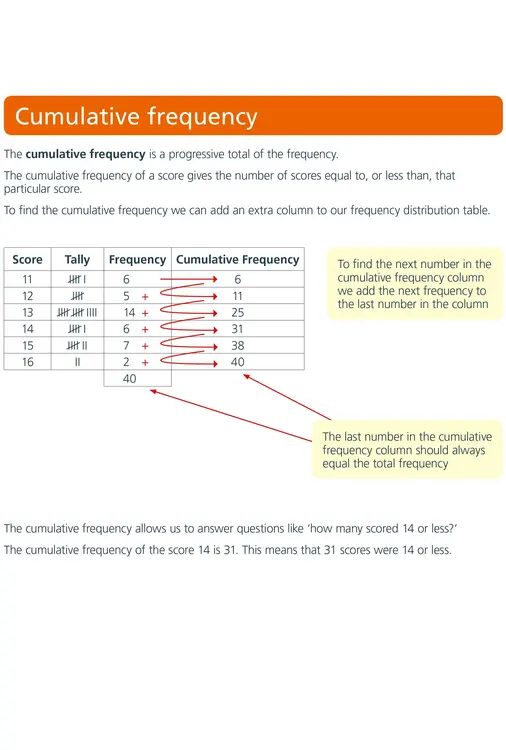 Cumulative frequency

The **cumulative frequency** is a progressive total of the frequency.

The cumulative frequency of a score gives the number of scores equal to, or less than, that particular score.

To find the cumulative frequency we can add an extra column to our frequency distribution table.

| Score | Tally | Frequency | Cumulative Frequency |
|---|---|---|---|
| 11 | 卌 I | 6 | 6 |
| 12 | 卌 | 5 + | 11 |
| 13 | 卌 卌 IIII | 14 + | 25 |
| 14 | 卌 I | 6 + | 31 |
| 15 | 卌 II | 7 + | 38 |
| 16 | II | 2 + | 40 |
| | | 40 | |

To find the next number in the cumulative frequency column we add the next frequency to the last number in the column

The last number in the cumulative frequency column should always equal the total frequency

The cumulative frequency allows us to answer questions like 'how many scored 14 or less?'

The cumulative frequency of the score 14 is 31. This means that 31 scores were 14 or less.